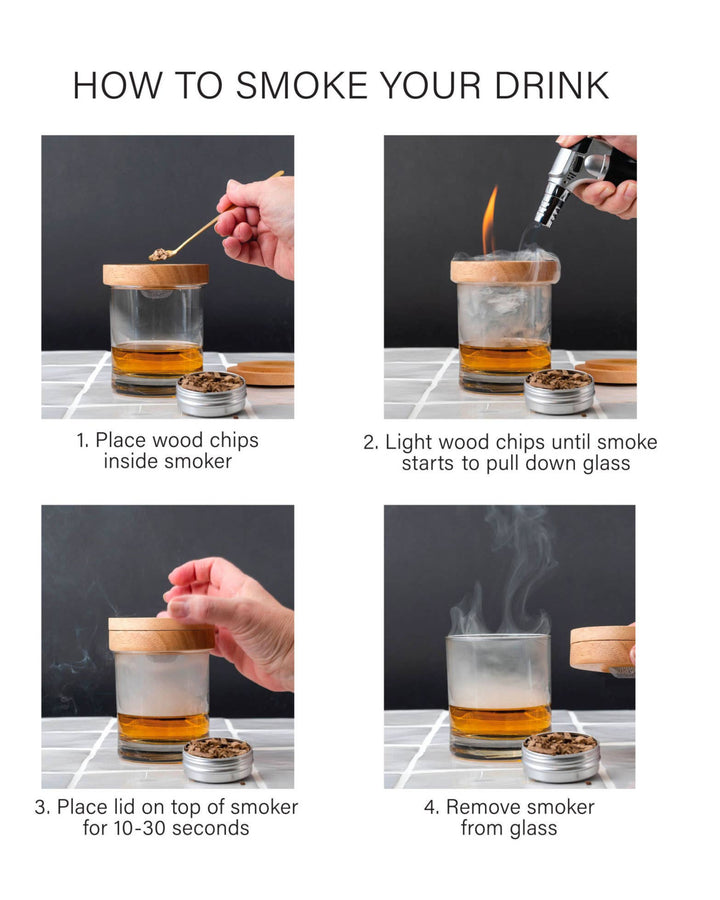 HOW TO SMOKE YOUR DRINK

1. Place wood chips inside smoker

2. Light wood chips until smoke starts to pull down glass

3. Place lid on top of smoker for 10-30 seconds

4. Remove smoker from glass